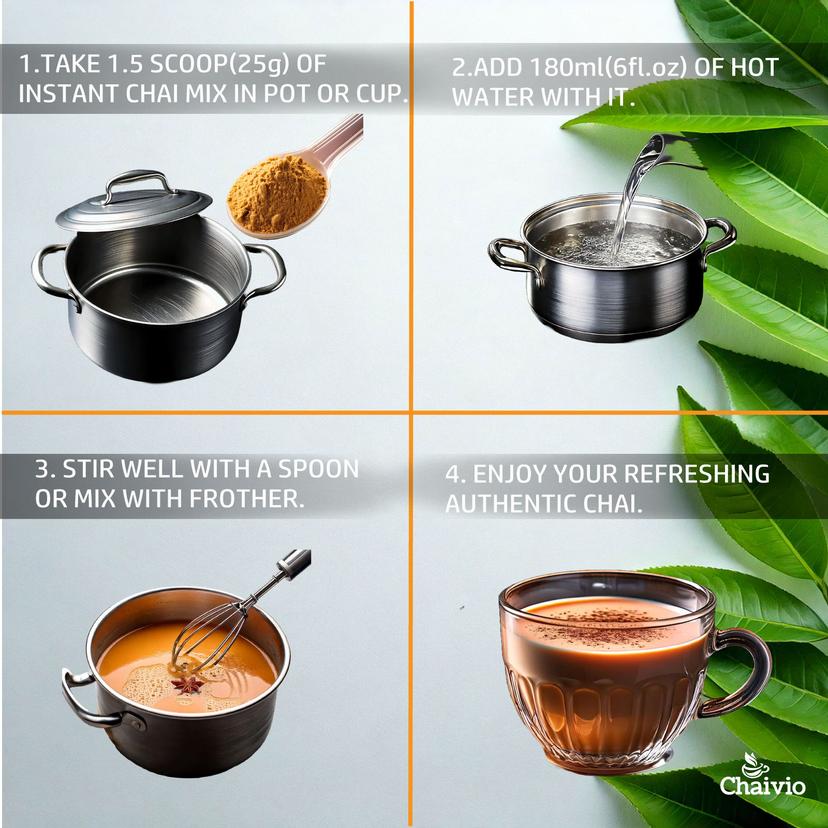 1.TAKE 1.5 SCOOP(25g) OF INSTANT CHAI MIX IN POT OR CUP.

2.ADD 180ml(6fl.oz) OF HOT WATER WITH IT.

3. STIR WELL WITH A SPOON OR MIX WITH FROTHER.

4. ENJOY YOUR REFRESHING AUTHENTIC CHAI.

Chaivio